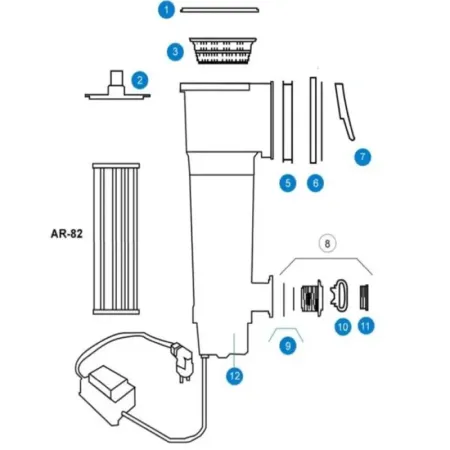 1
3
2
7
5
6
AR-82
8
10
11
9
12